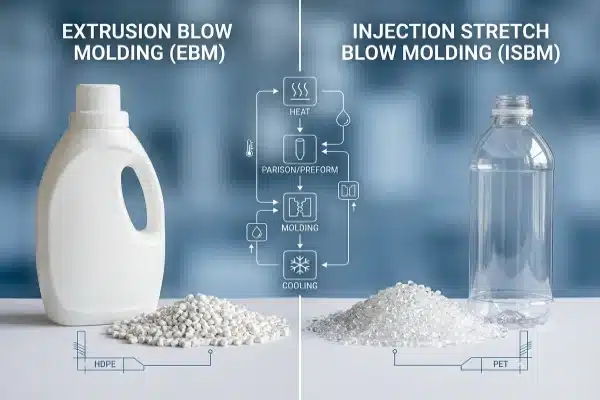 EXTRUSION BLOW MOLDING (EBM)

INJECTION STRETCH BLOW MOLDING (ISBM)

HEAT

PARISON/PREFORM

MOLDING

COOLING

HDPE

PET