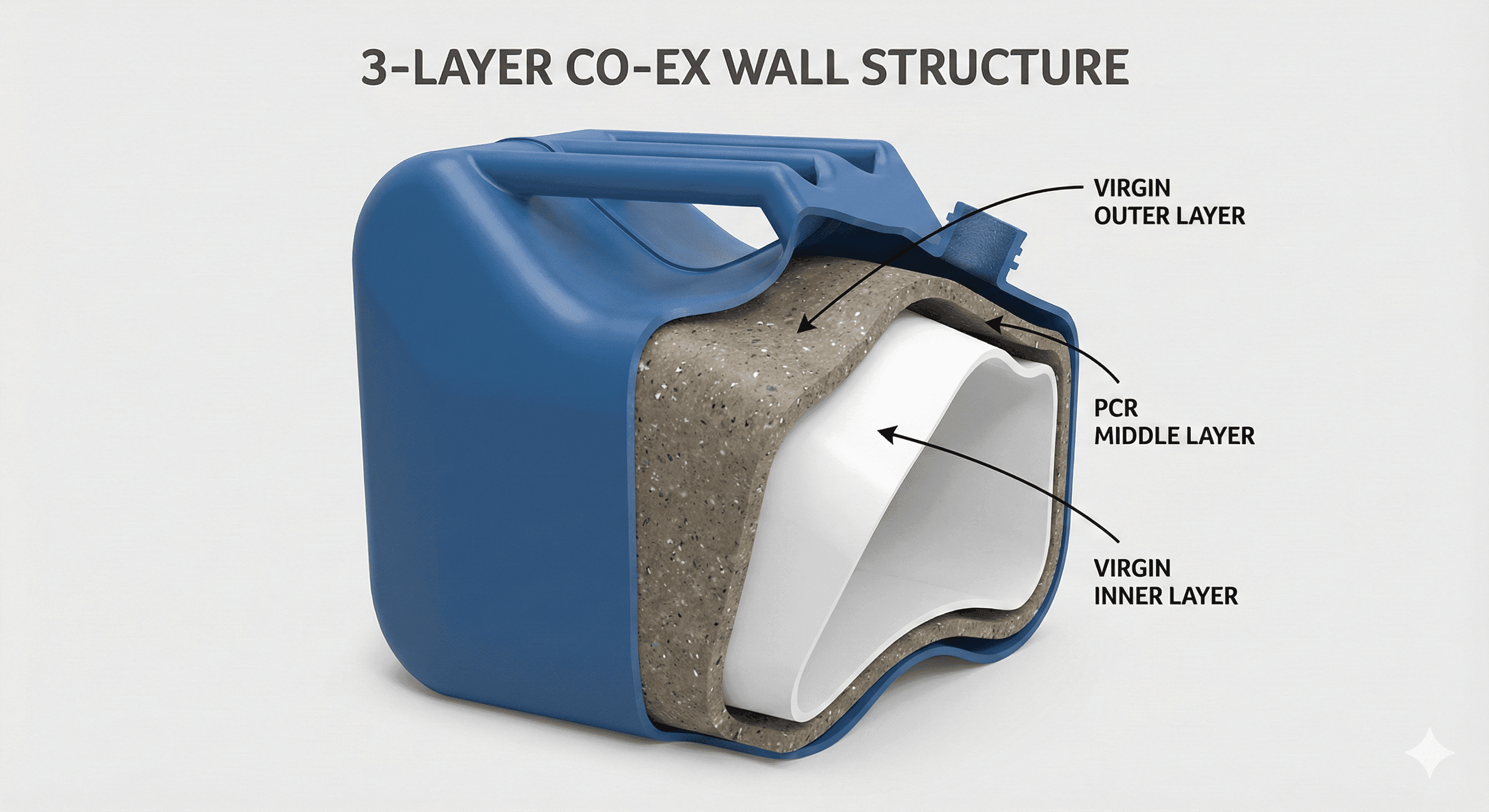 3-LAYER CO-EX WALL STRUCTURE

VIRGIN OUTER LAYER

PCR MIDDLE LAYER

VIRGIN INNER LAYER