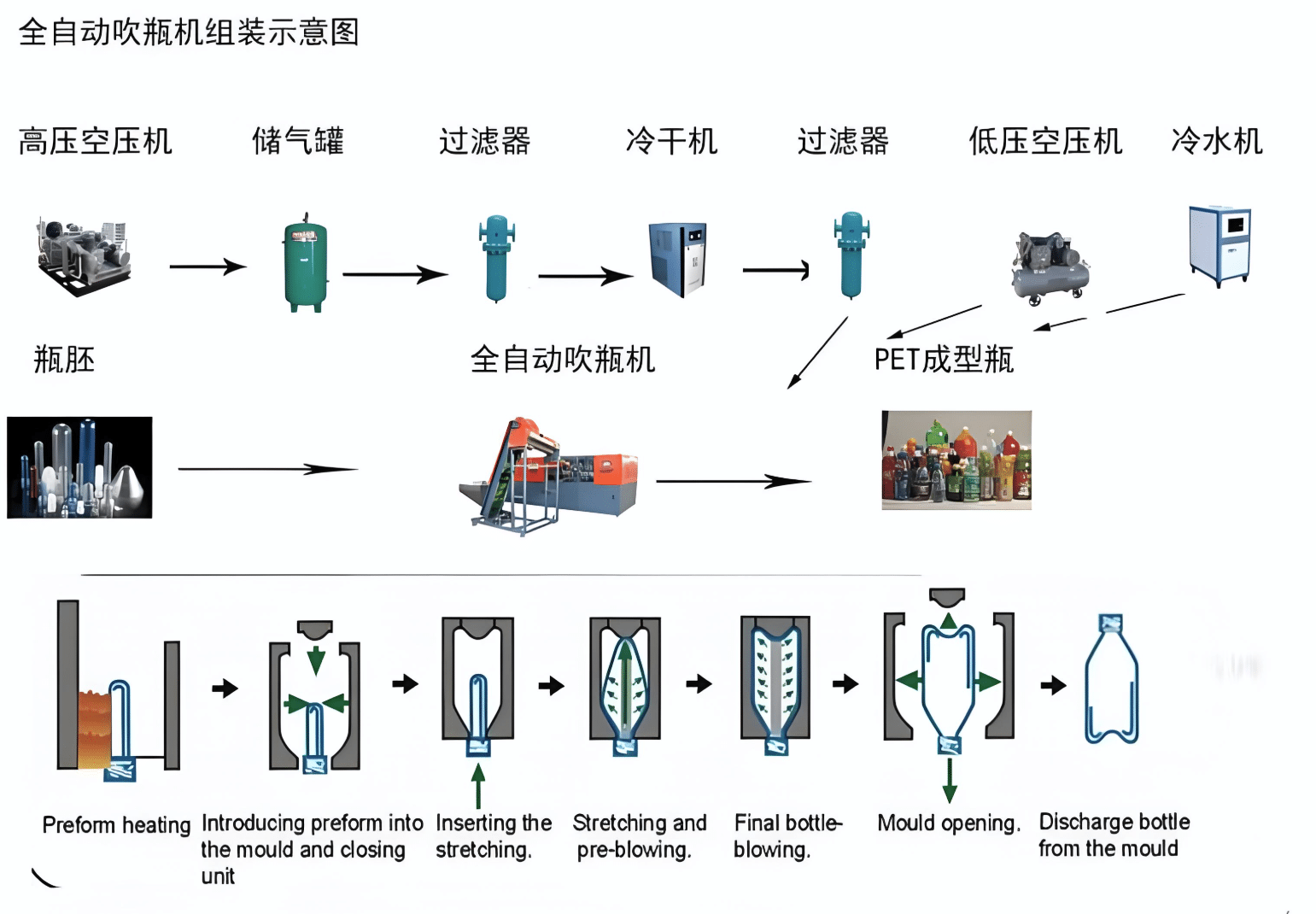 全自动吹瓶机组装示意图

高压空压机 储气罐 过滤器 冷干机 过滤器 低压空压机 冷水机

瓶胚 全自动吹瓶机 PET成型瓶

Preform heating

Introducing preform into the mould and closing unit

Inserting the stretching.

Stretching and pre-blowing.

Final bottle-blowing.

Mould opening.

Discharge bottle from the mould